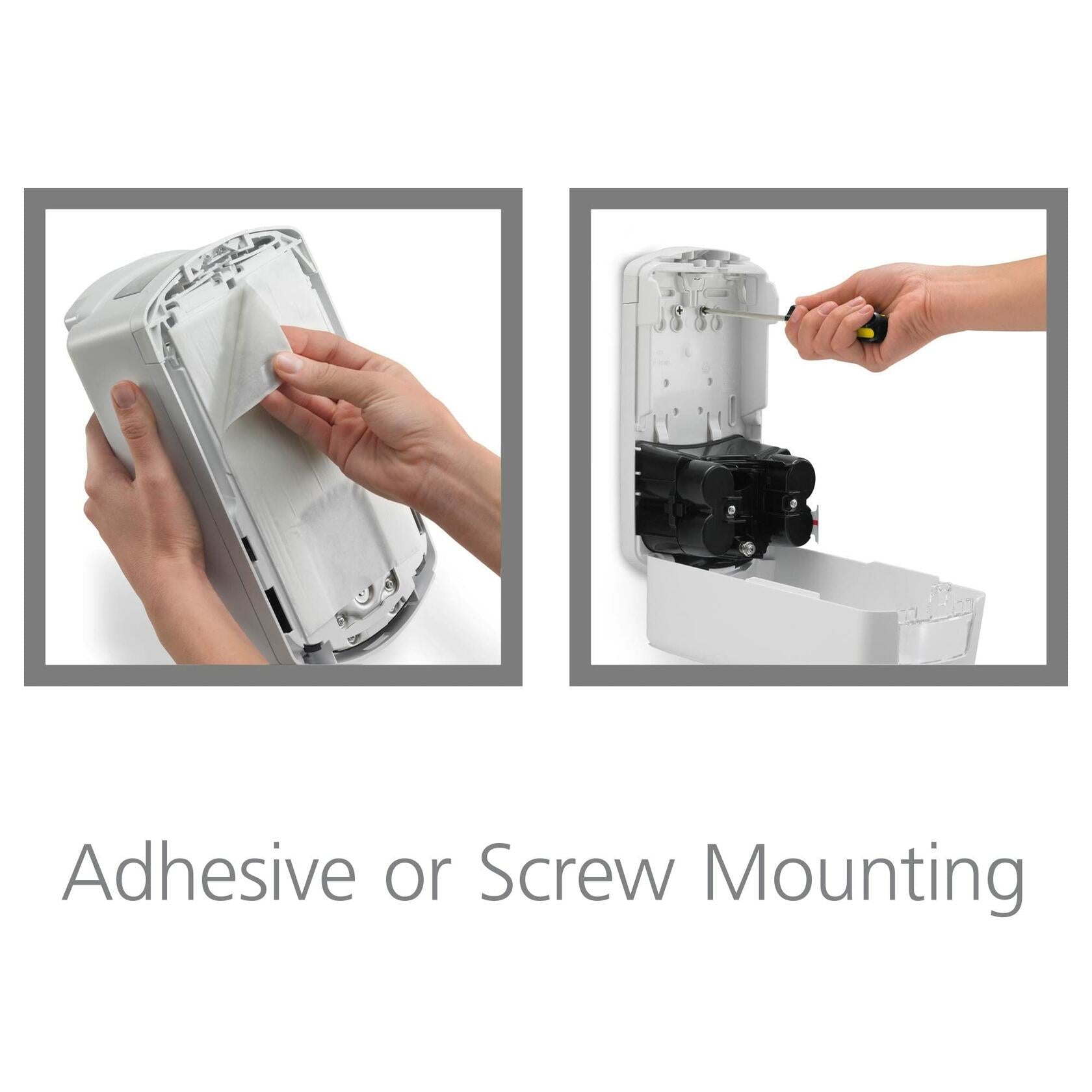 Adhesive or Screw Mounting