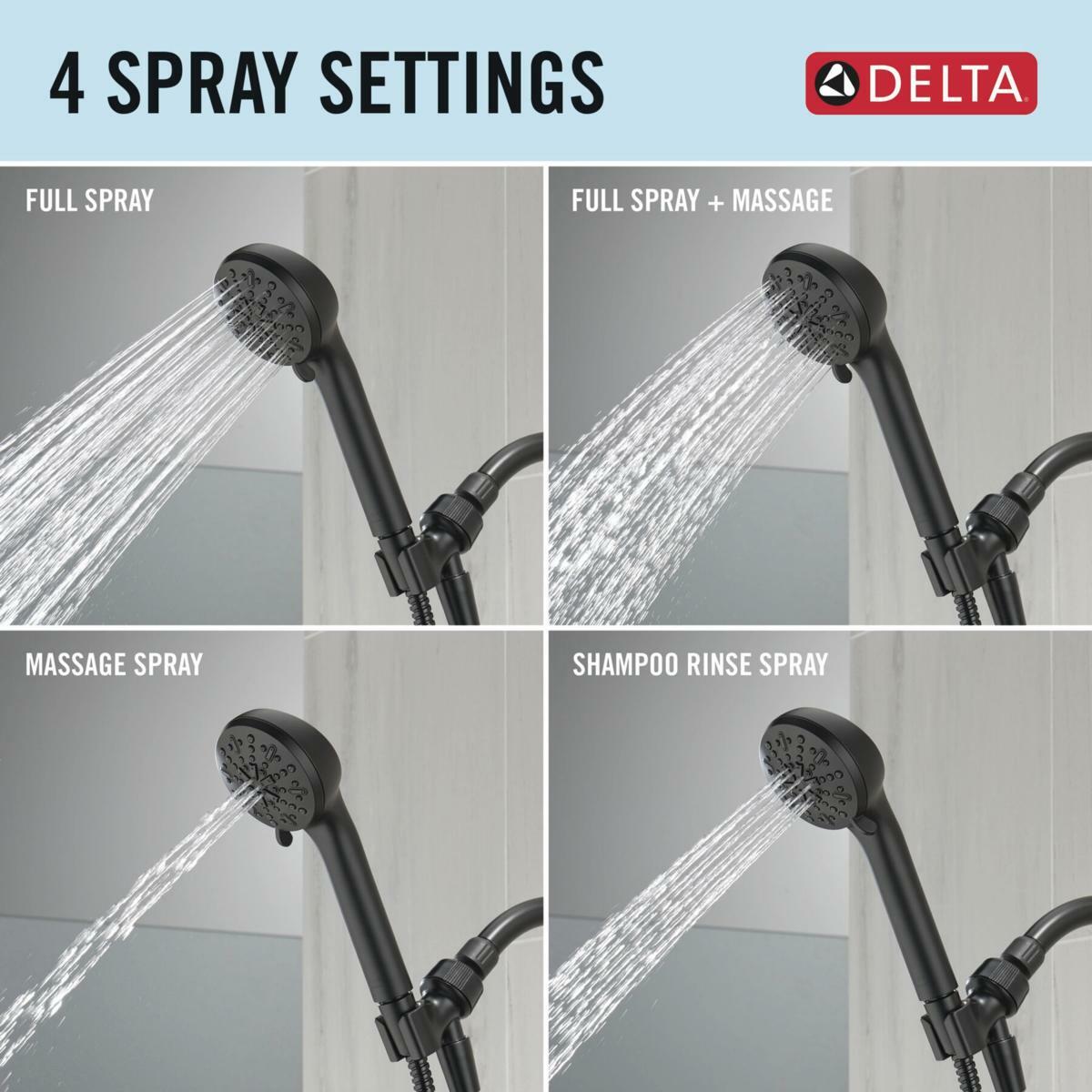 4 SPRAY SETTINGS

DELTA

FULL SPRAY

FULL SPRAY + MASSAGE

MASSAGE SPRAY

SHAMPOO RINSE SPRAY