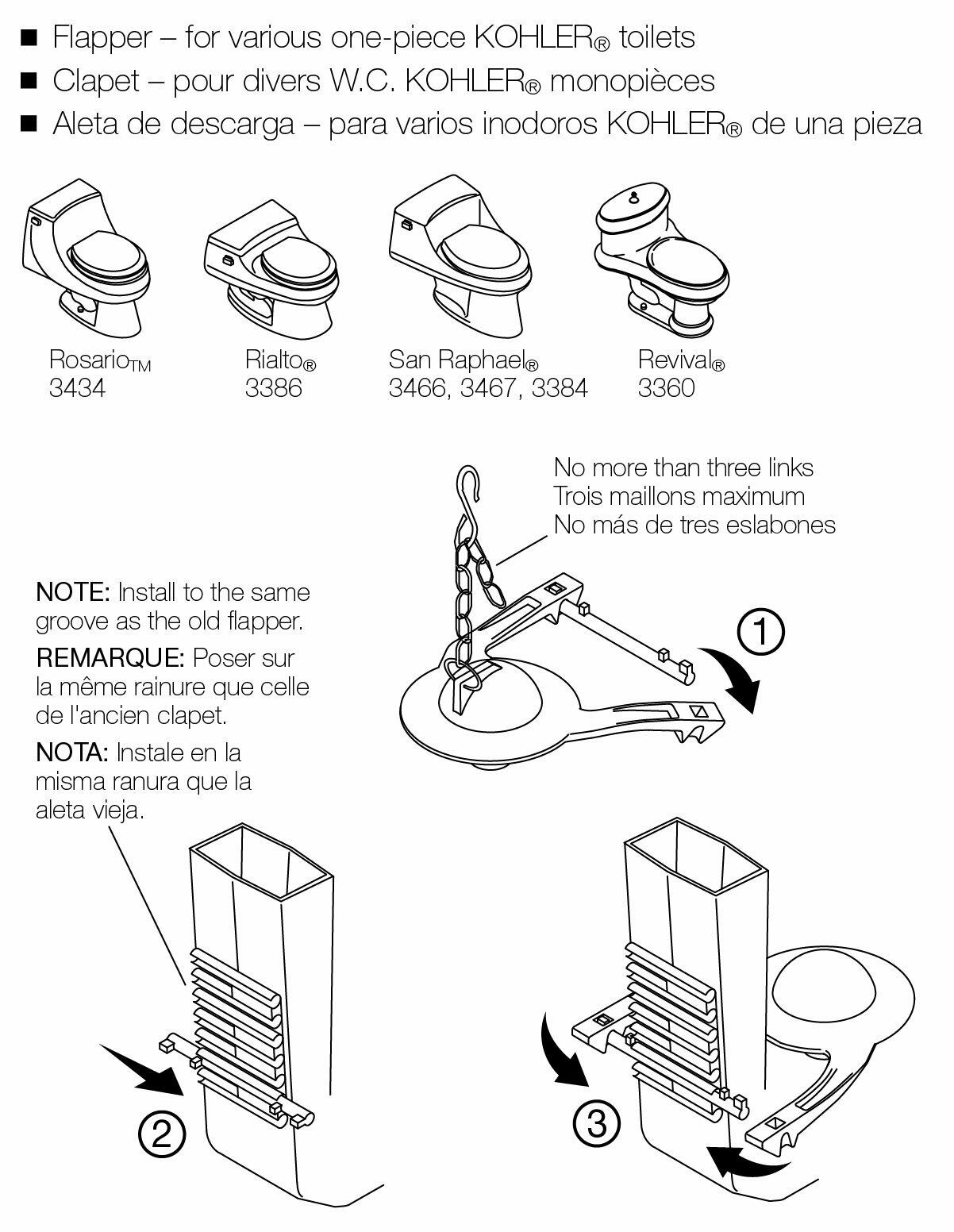 ■ Flapper – for various one-piece KOHLER® toilets
■ Clapet – pour divers W.C. KOHLER® monopièces
■ Aleta de descarga – para varios inodoros KOHLER® de una pieza

Rosario™
3434

Rialto®
3386

San Raphael®
3466, 3467, 3384

Revival®
3360

No more than three links
Trois maillons maximum
No más de tres eslabones

NOTE: Install to the same groove as the old flapper.

REMARQUE: Poser sur la même rainure que celle de l'ancien clapet.

NOTA: Instale en la misma ranura que la aleta vieja.

1

2

3