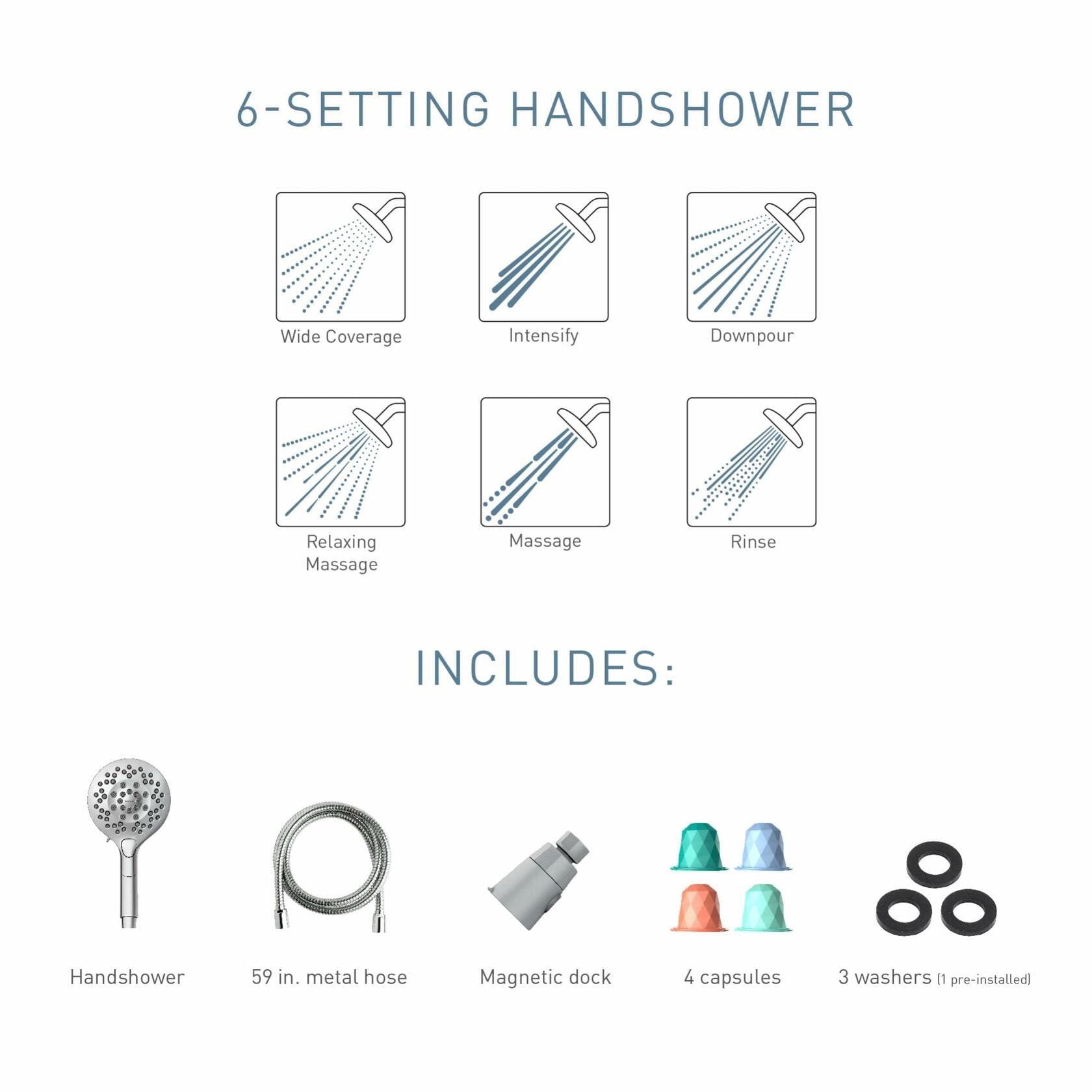 6-SETTING HANDSHOWER

Wide Coverage

Intensify

Downpour

Relaxing Massage

Massage

Rinse

INCLUDES:

Handshower

59 in. metal hose

Magnetic dock

4 capsules

3 washers (1 pre-installed)